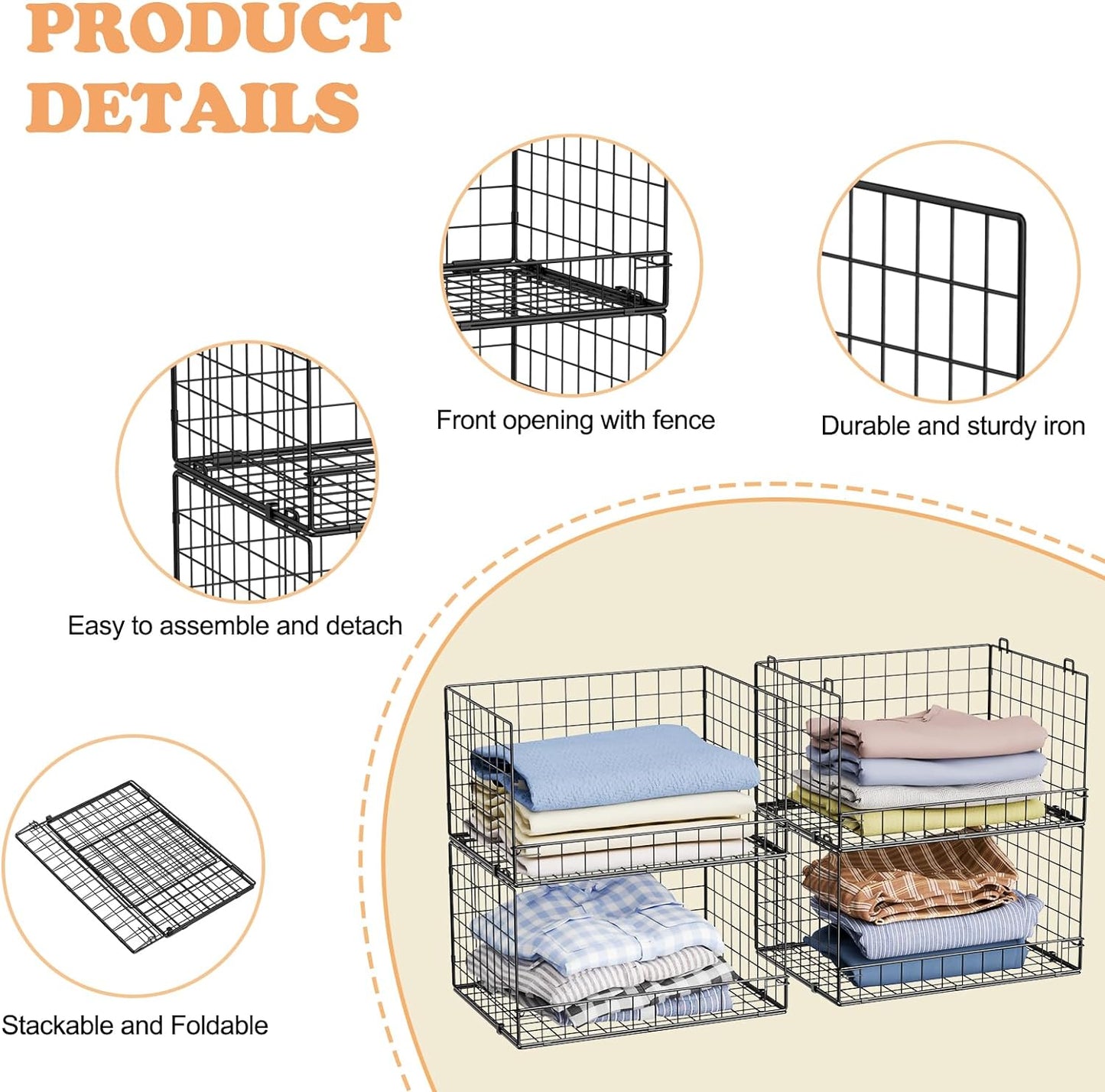 PRODUCT DETAILS

Front opening with fence

Durable and sturdy iron

Easy to assemble and detach

Stackable and Foldable