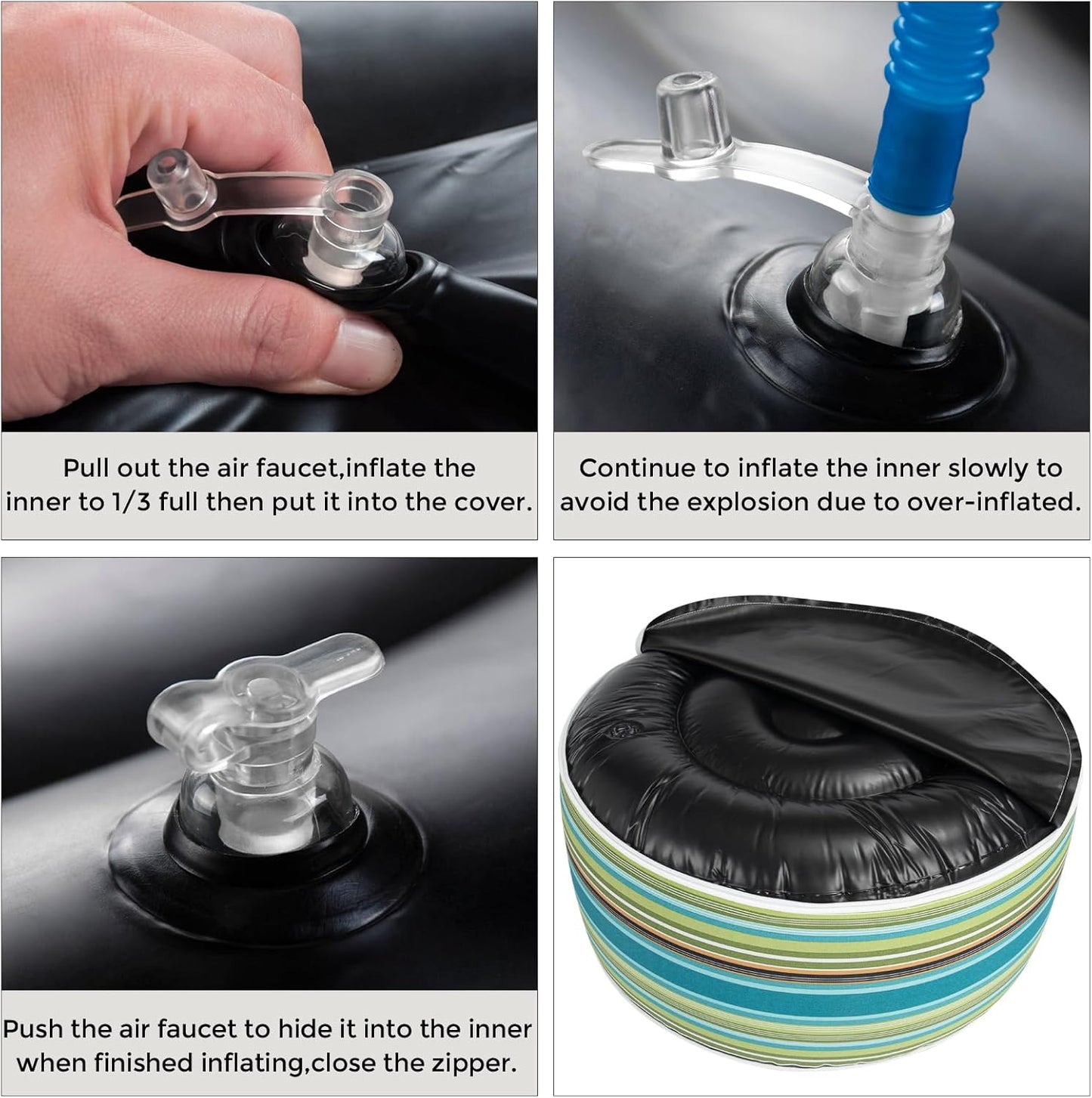 Pull out the air faucet,inflate the inner to 1/3 full then put it into the cover.

Continue to inflate the inner slowly to avoid the explosion due to over-inflated.

Push the air faucet to hide it into the inner when finished inflating,close the zipper.