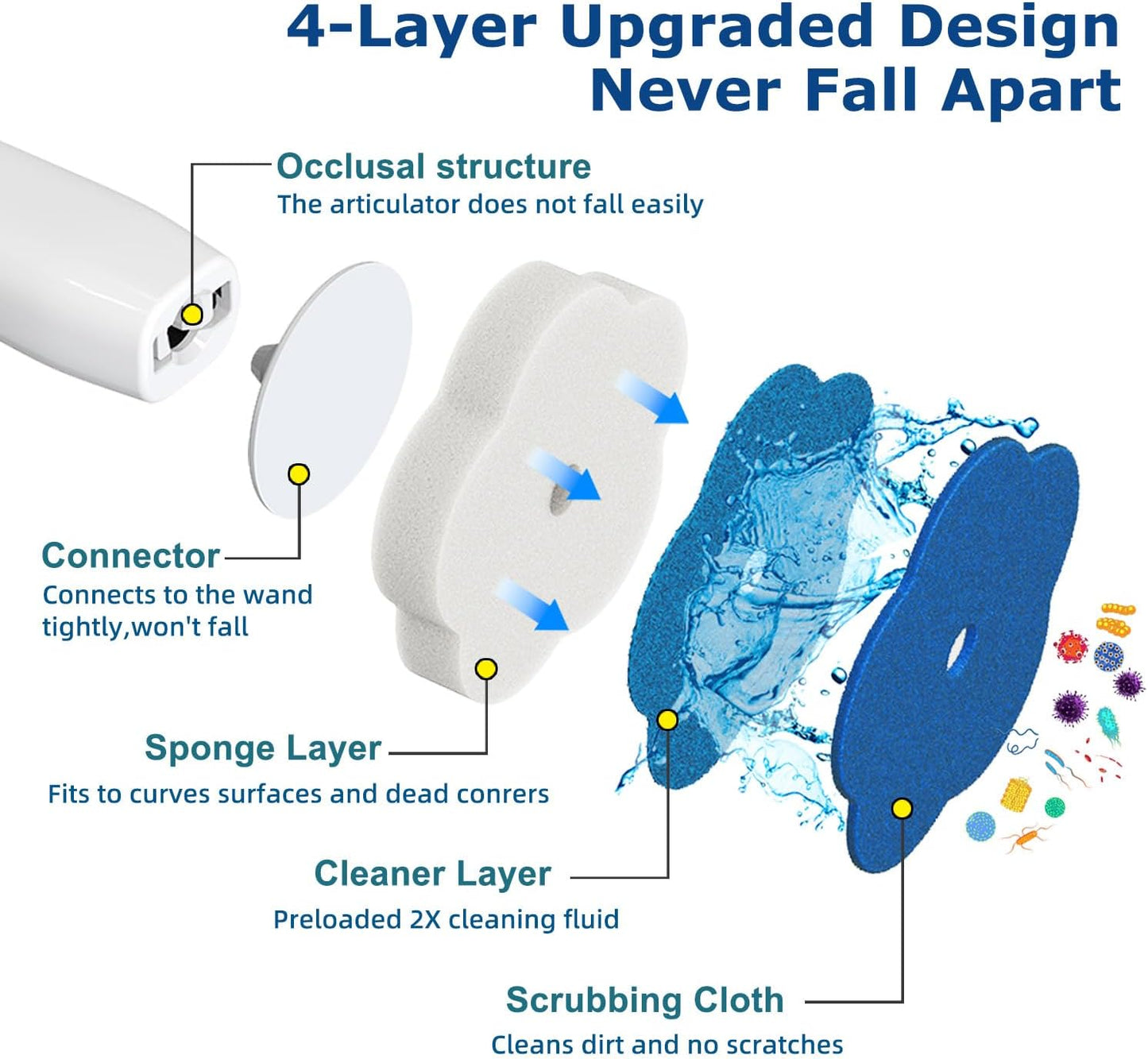 4-Layer Upgraded Design
Never Fall Apart

Occlusal structure
The articulator does not fall easily

Connector
Connects to the wand tightly,won't fall

Sponge Layer
Fits to curves surfaces and dead conrers

Cleaner Layer
Preloaded 2X cleaning fluid

Scrubbing Cloth
Cleans dirt and no scratches