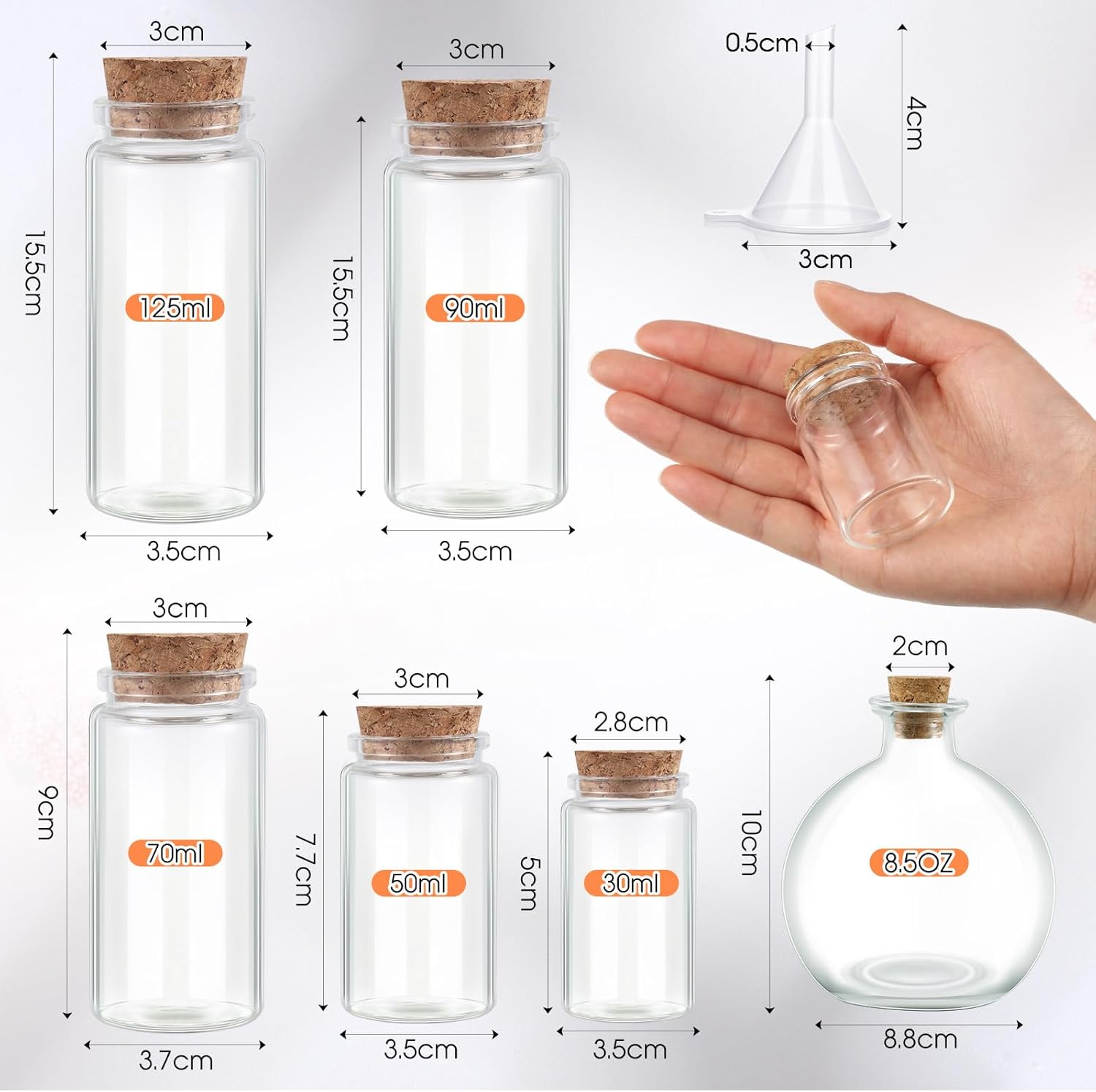 3cm
15.5cm
125ml
3.5cm

3cm
15.5cm
90ml
3.5cm

0.5cm
4cm
3cm

3cm
9cm
70ml
3.7cm

3cm
7.7cm
50ml
3.5cm

2.8cm
5cm
30ml
3.5cm

2cm
10cm
8.5OZ
8.8cm