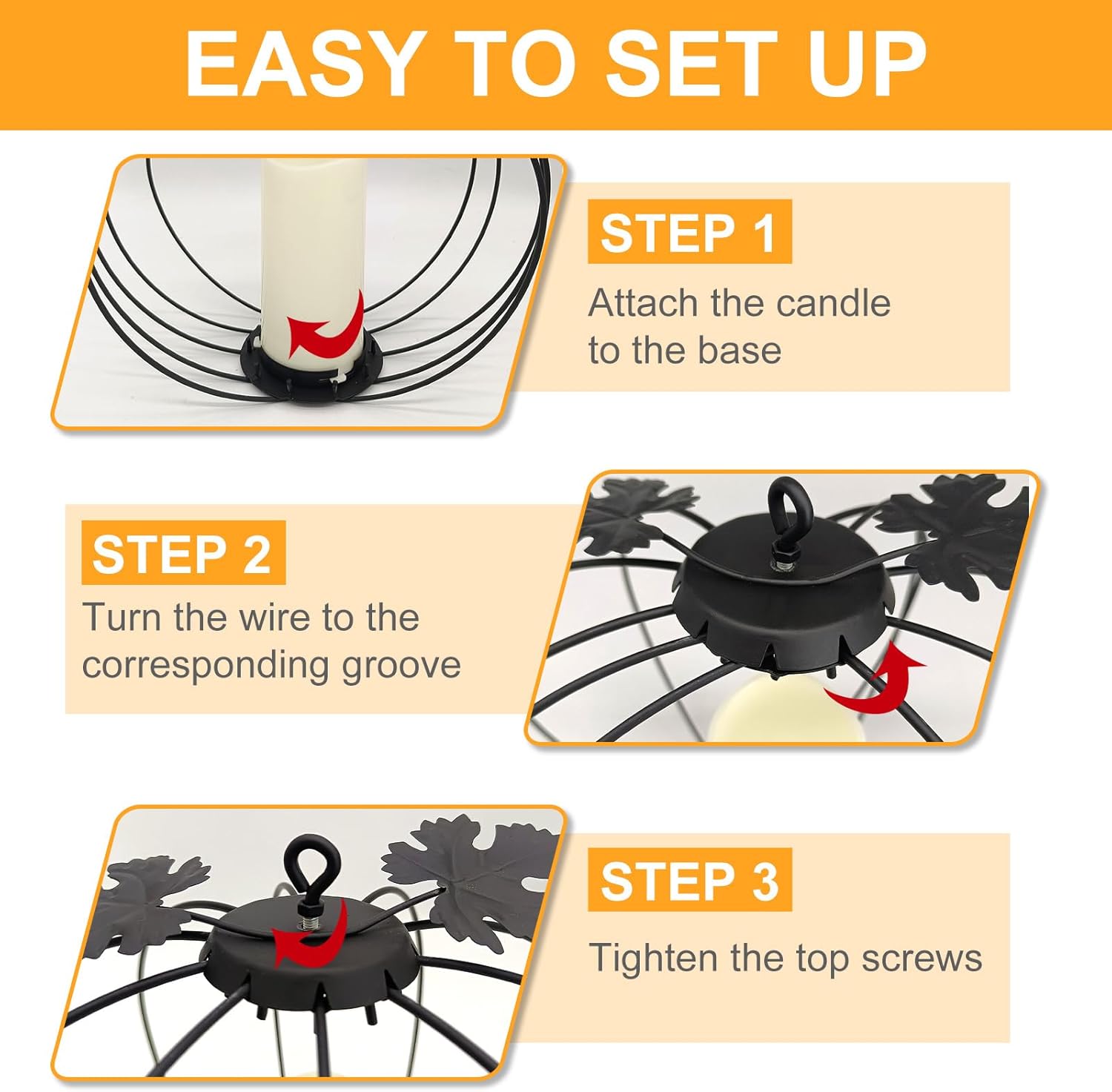 EASY TO SET UP

STEP 1
Attach the candle to the base

STEP 2
Turn the wire to the corresponding groove

STEP 3
Tighten the top screws