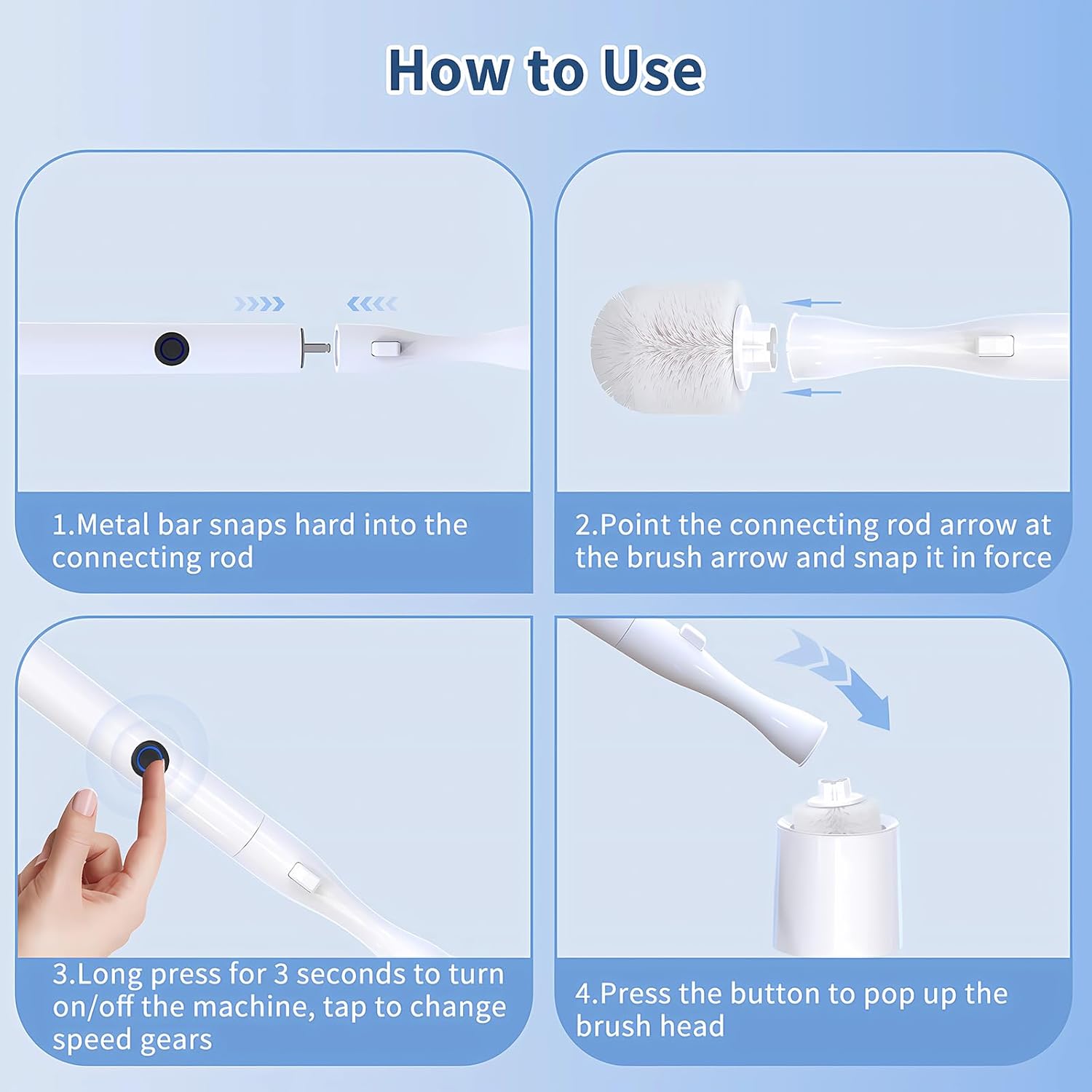 How to Use

1.Metal bar snaps hard into the connecting rod

2.Point the connecting rod arrow at the brush arrow and snap it in force

3.Long press for 3 seconds to turn on/off the machine, tap to change speed gears

4.Press the button to pop up the brush head