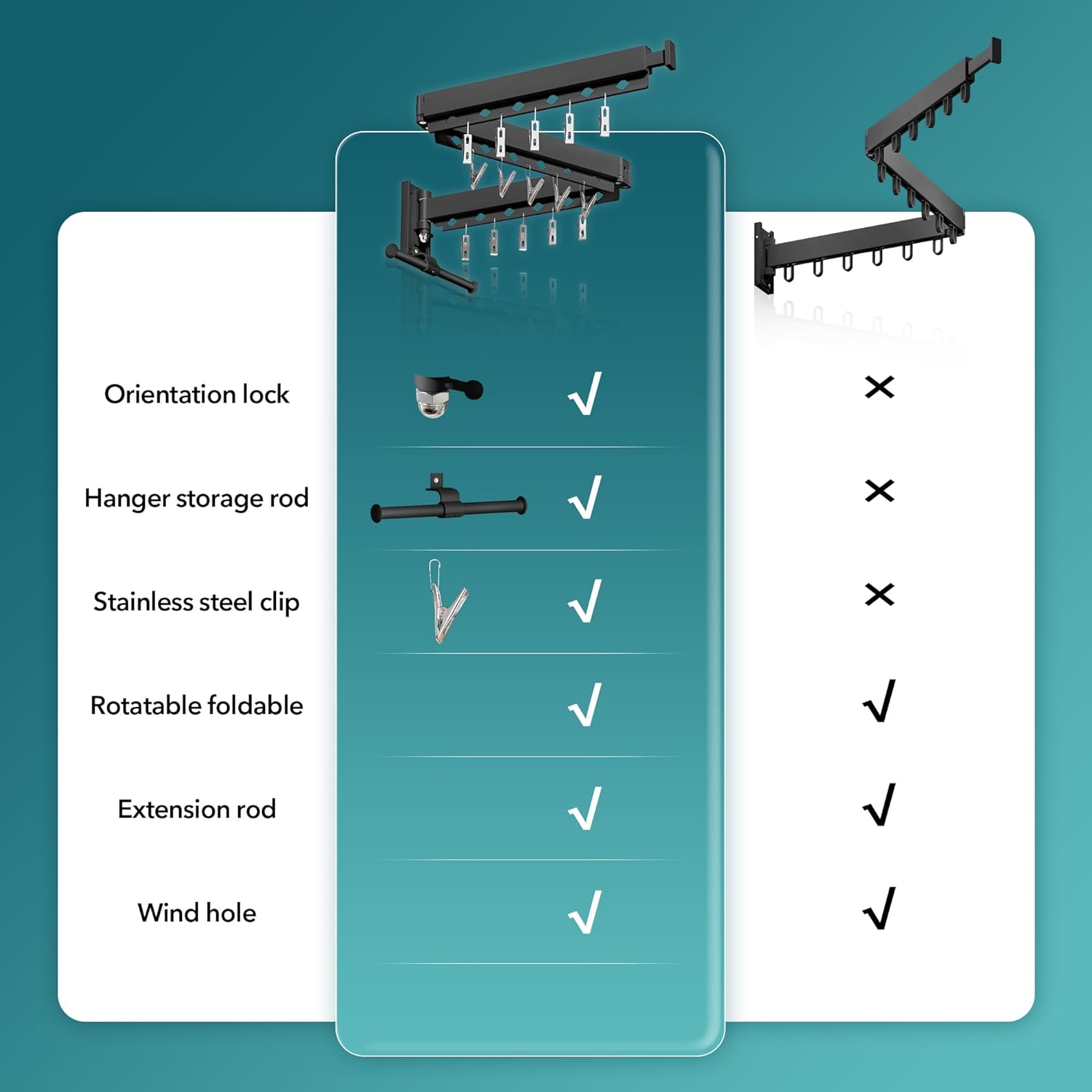 | | | |
|---|---|---|
| Orientation lock | √ | × |
| Hanger storage rod | √ | × |
| Stainless steel clip | √ | × |
| Rotatable foldable | √ | √ |
| Extension rod | √ | √ |
| Wind hole | √ | √ |