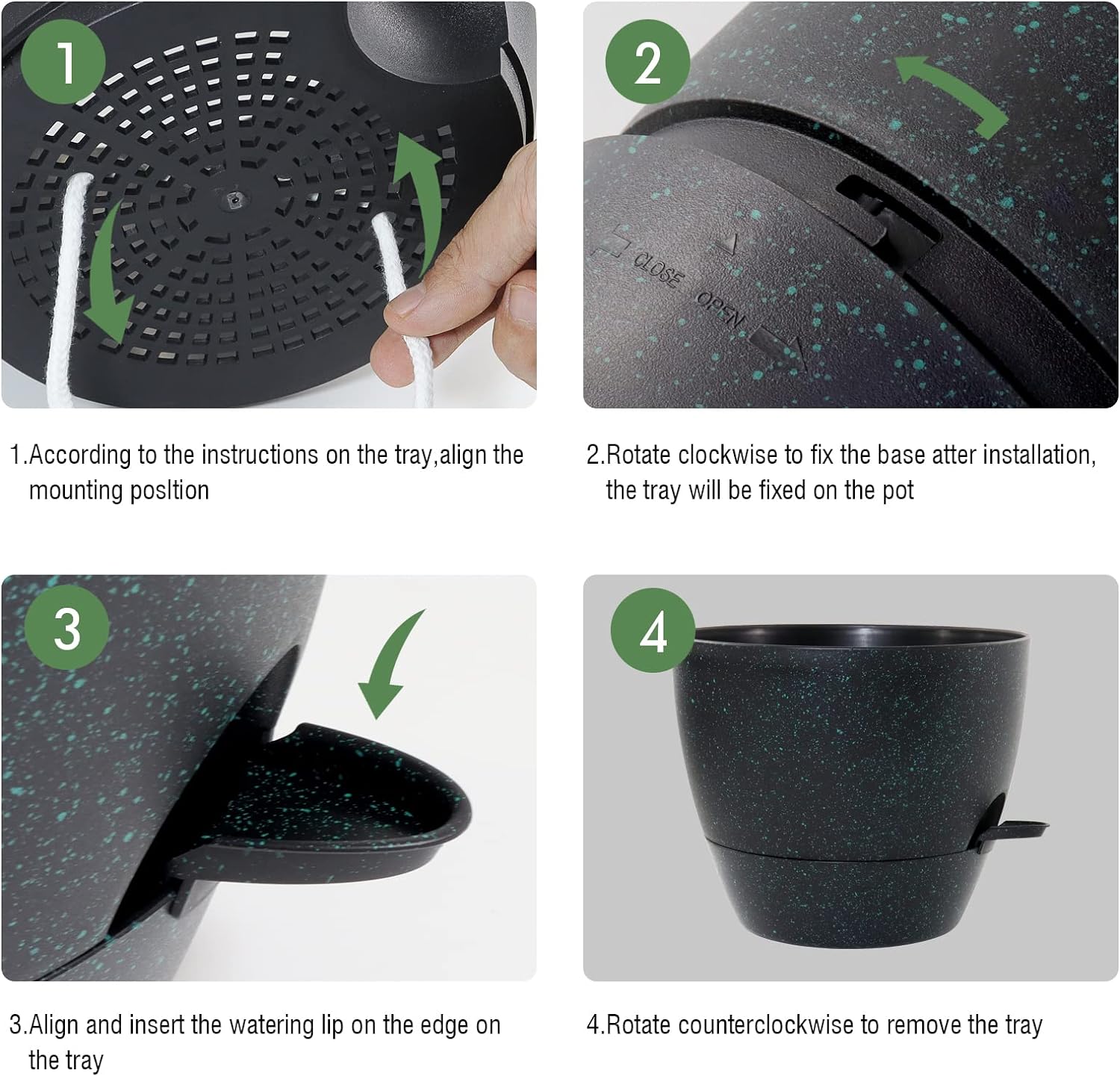 1

2

CLOSE

OPEN

1.According to the instructions on the tray,align the mounting posltion

2.Rotate clockwise to fix the base atter installation, the tray will be fixed on the pot

3

4

3.Align and insert the watering lip on the edge on the tray

4.Rotate counterclockwise to remove the tray