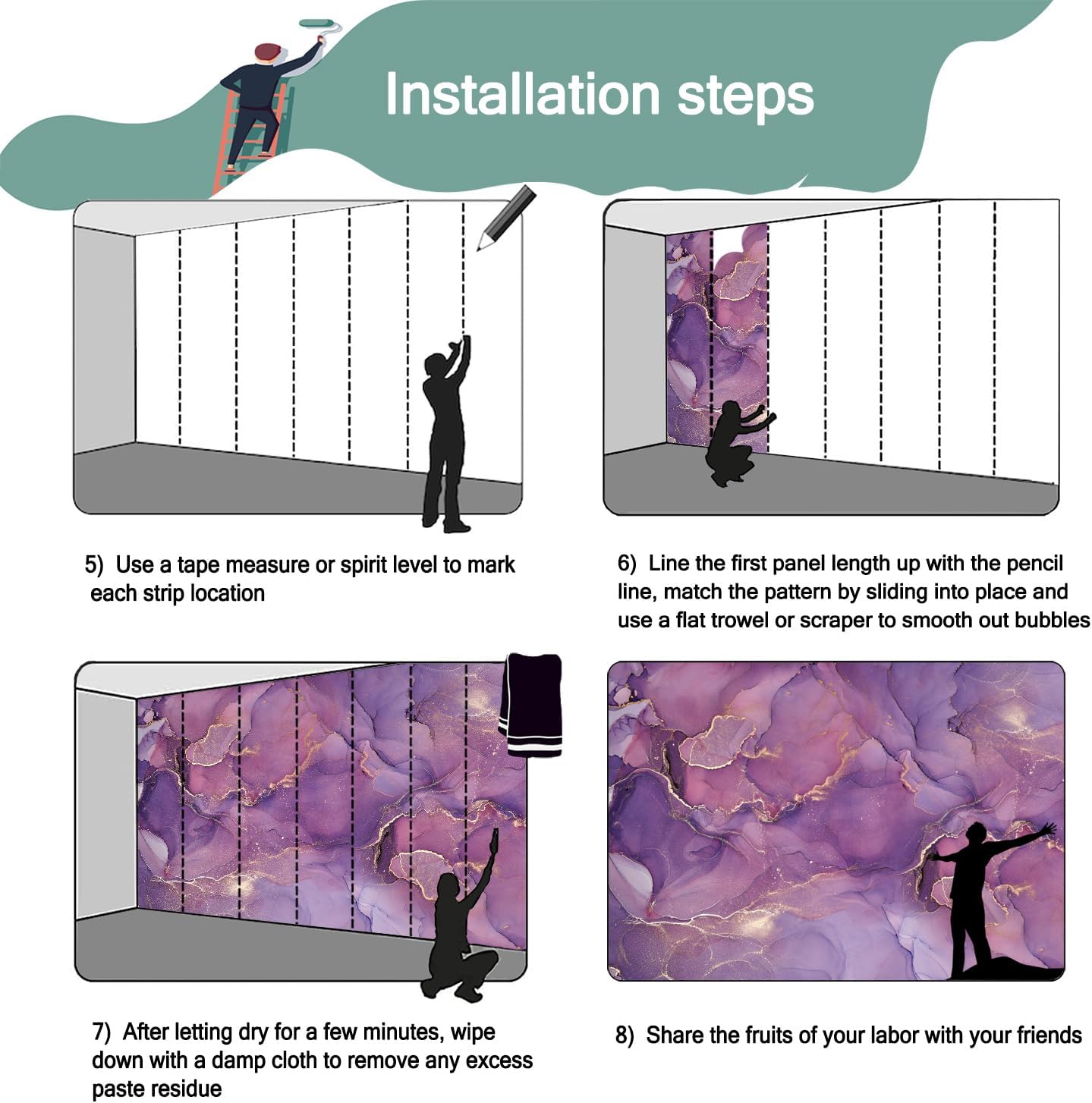 Installation steps

5) Use a tape measure or spirit level to mark each strip location

6) Line the first panel length up with the pencil line, match the pattern by sliding into place and use a flat trowel or scraper to smooth out bubbles

7) After letting dry for a few minutes, wipe down with a damp cloth to remove any excess paste residue

8) Share the fruits of your labor with your friends