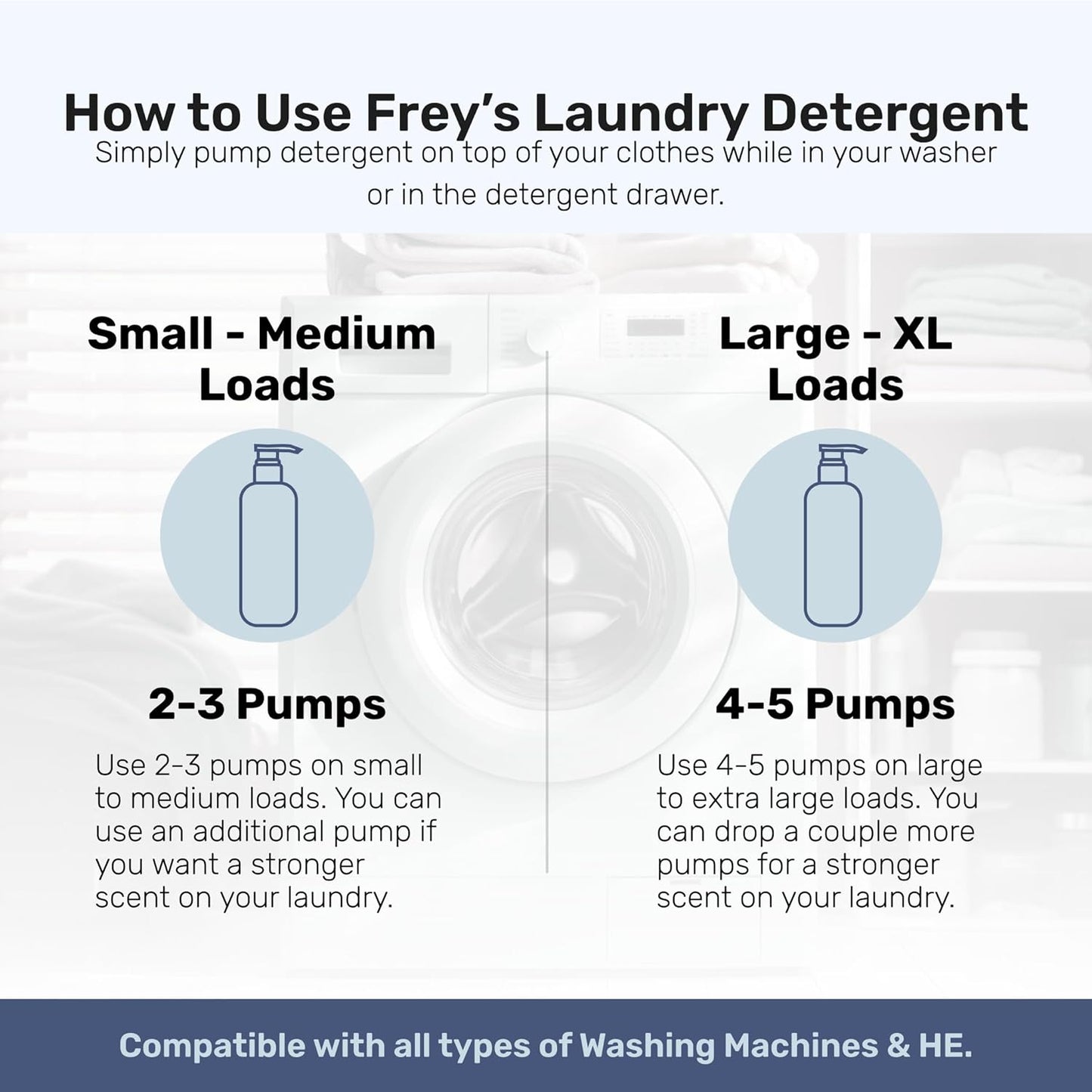 How to Use Frey's Laundry Detergent
Simply pump detergent on top of your clothes while in your washer or in the detergent drawer.

Small - Medium Loads

2-3 Pumps

Use 2-3 pumps on small to medium loads. You can use an additional pump if you want a stronger scent on your laundry.

Large - XL Loads

4-5 Pumps

Use 4-5 pumps on large to extra large loads. You can drop a couple more pumps for a stronger scent on your laundry.

Compatible with all types of Washing Machines & HE.