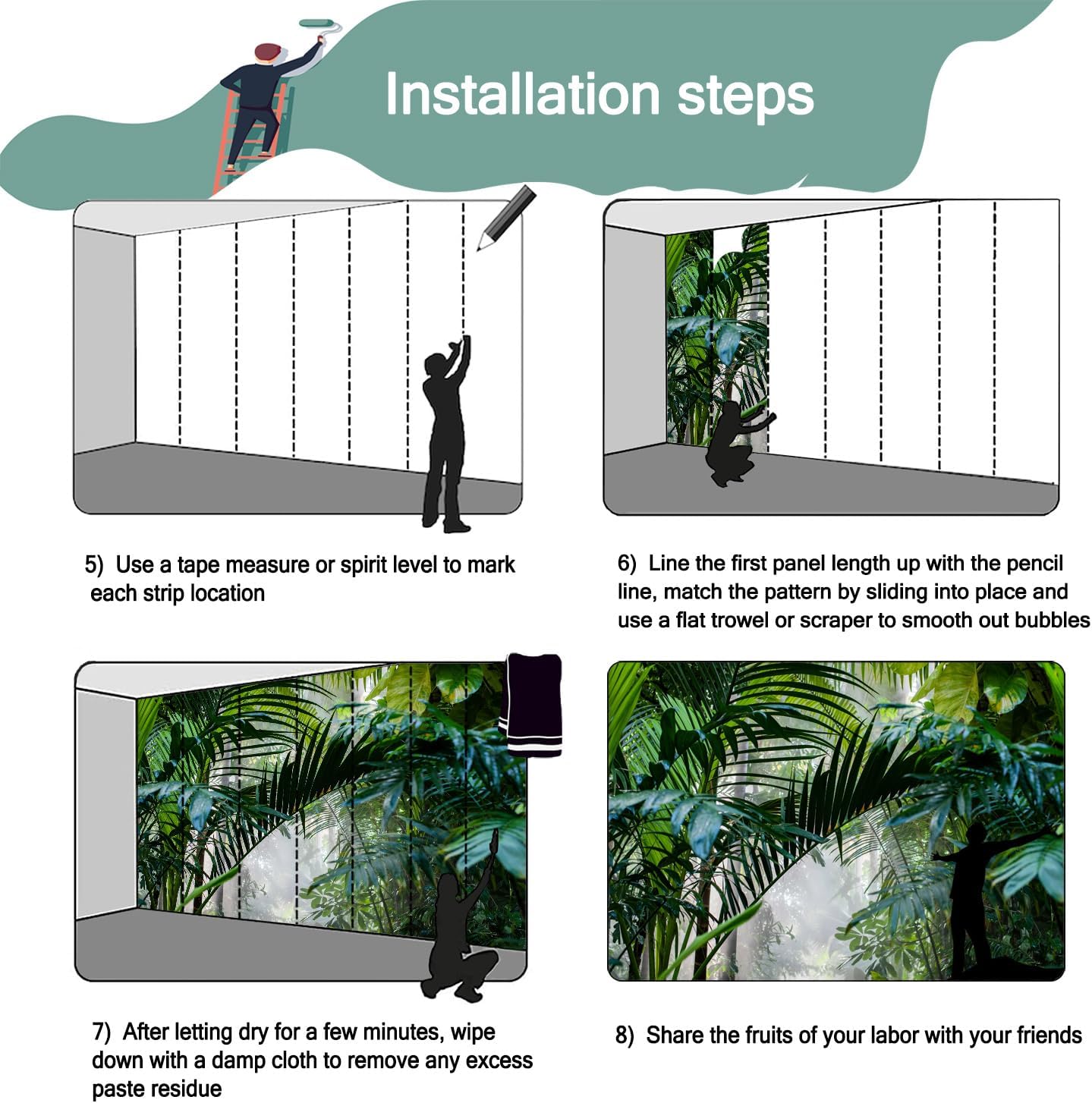 Installation steps

5) Use a tape measure or spirit level to mark each strip location

6) Line the first panel length up with the pencil line, match the pattern by sliding into place and use a flat trowel or scraper to smooth out bubbles

7) After letting dry for a few minutes, wipe down with a damp cloth to remove any excess paste residue

8) Share the fruits of your labor with your friends