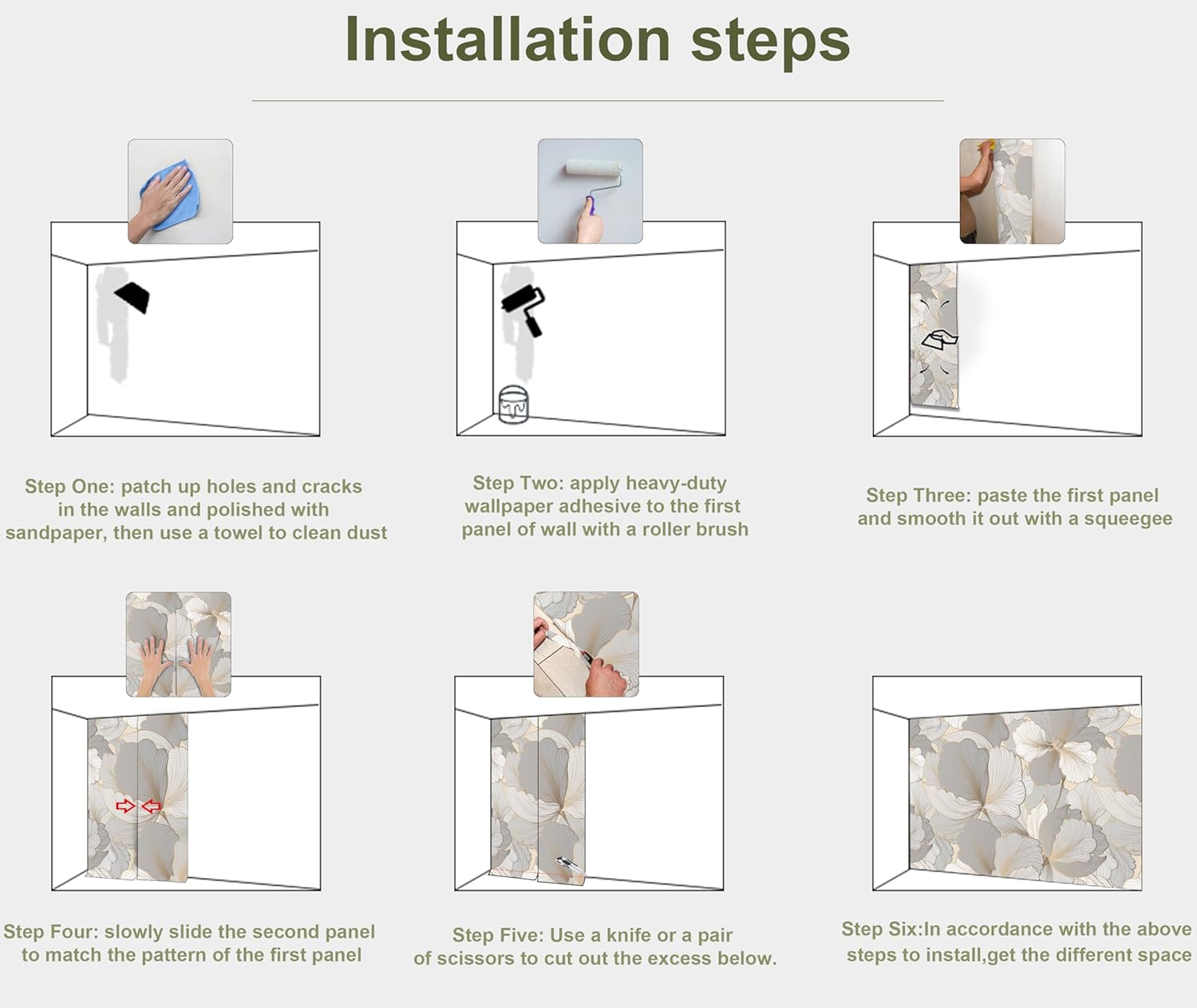 Installation steps

Step One: patch up holes and cracks in the walls and polished with sandpaper, then use a towel to clean dust

Step Two: apply heavy-duty wallpaper adhesive to the first panel of wall with a roller brush

Step Three: paste the first panel and smooth it out with a squeegee

Step Four: slowly slide the second panel to match the pattern of the first panel

Step Five: Use a knife or a pair of scissors to cut out the excess below.

Step Six:In accordance with the above steps to install,get the different space