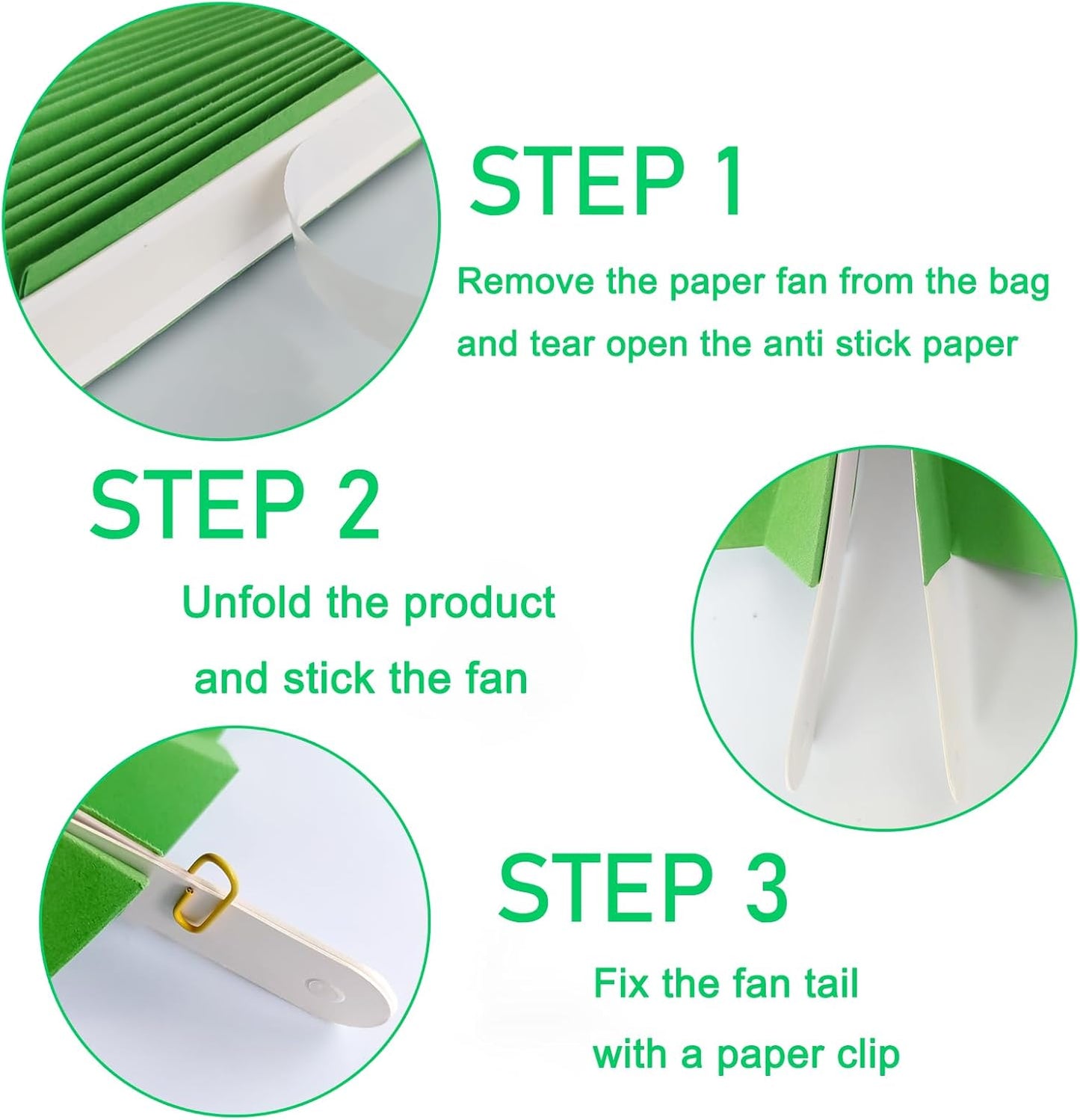 STEP 1

Remove the paper fan from the bag and tear open the anti stick paper

STEP 2

Unfold the product and stick the fan

STEP 3

Fix the fan tail with a paper clip