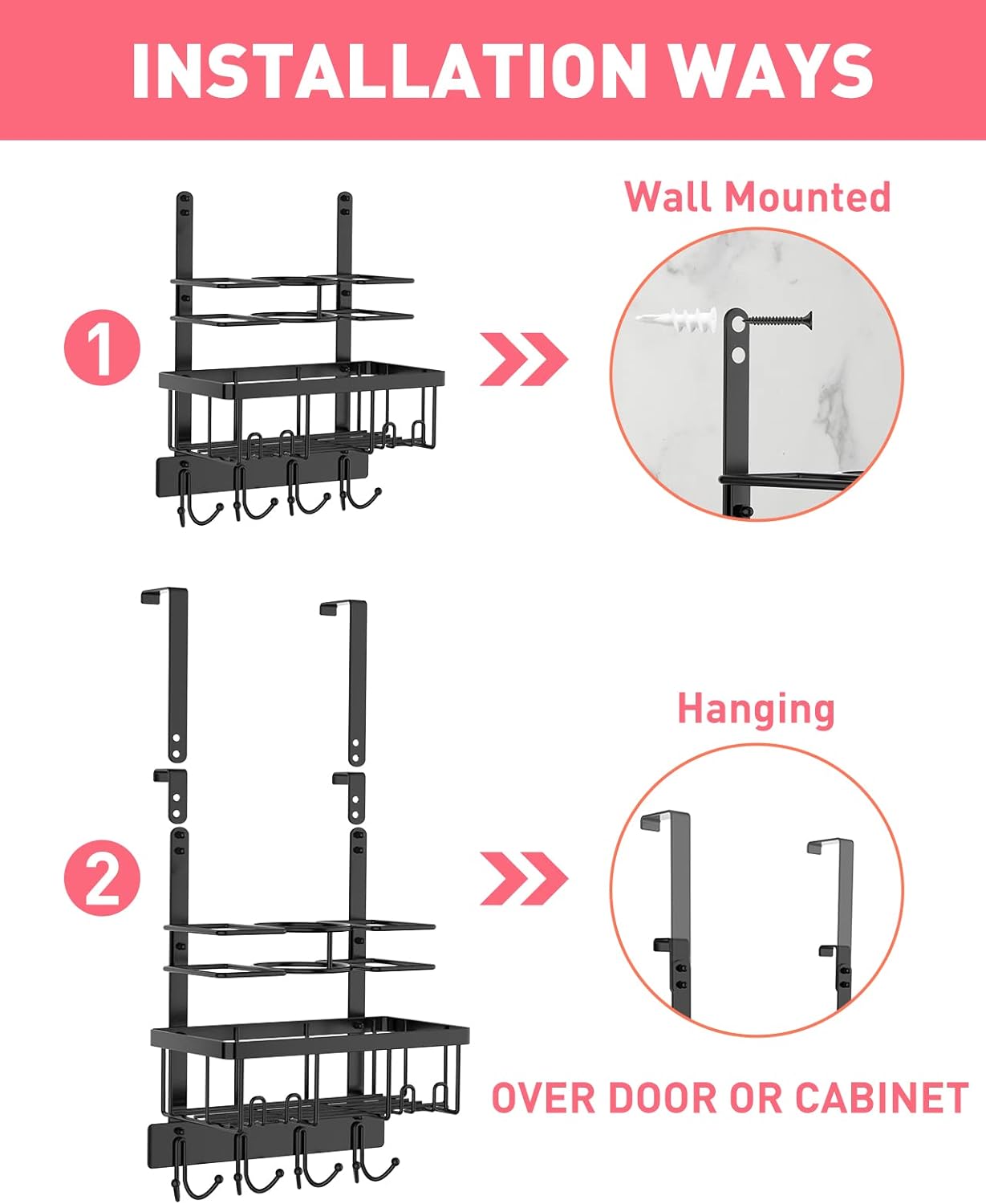 INSTALLATION WAYS

1

Wall Mounted

2

Hanging

OVER DOOR OR CABINET